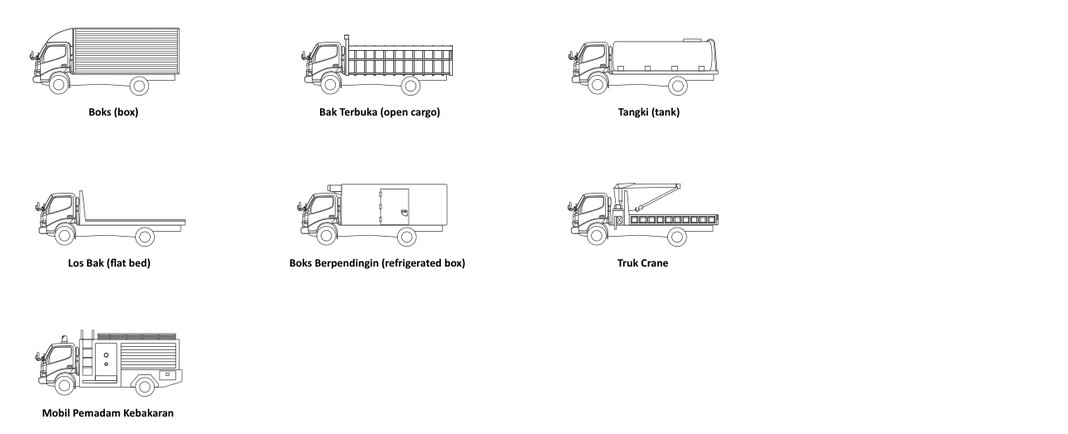 Boks (box)

Bak Terbuka (open cargo)

Tangki (tank)

Los Bak (flat bed)

Boks Berpendingin (refrigerated box)

Truk Crane

Mobil Pemadam Kebakaran